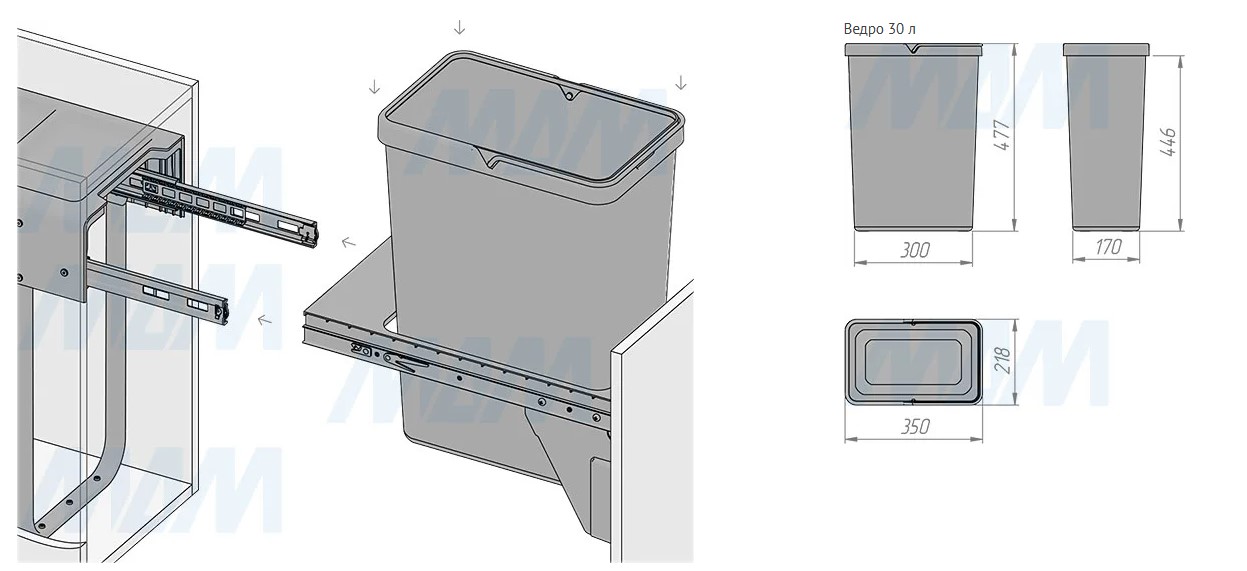 Ведро 30 л

477

446

300

170

218

350