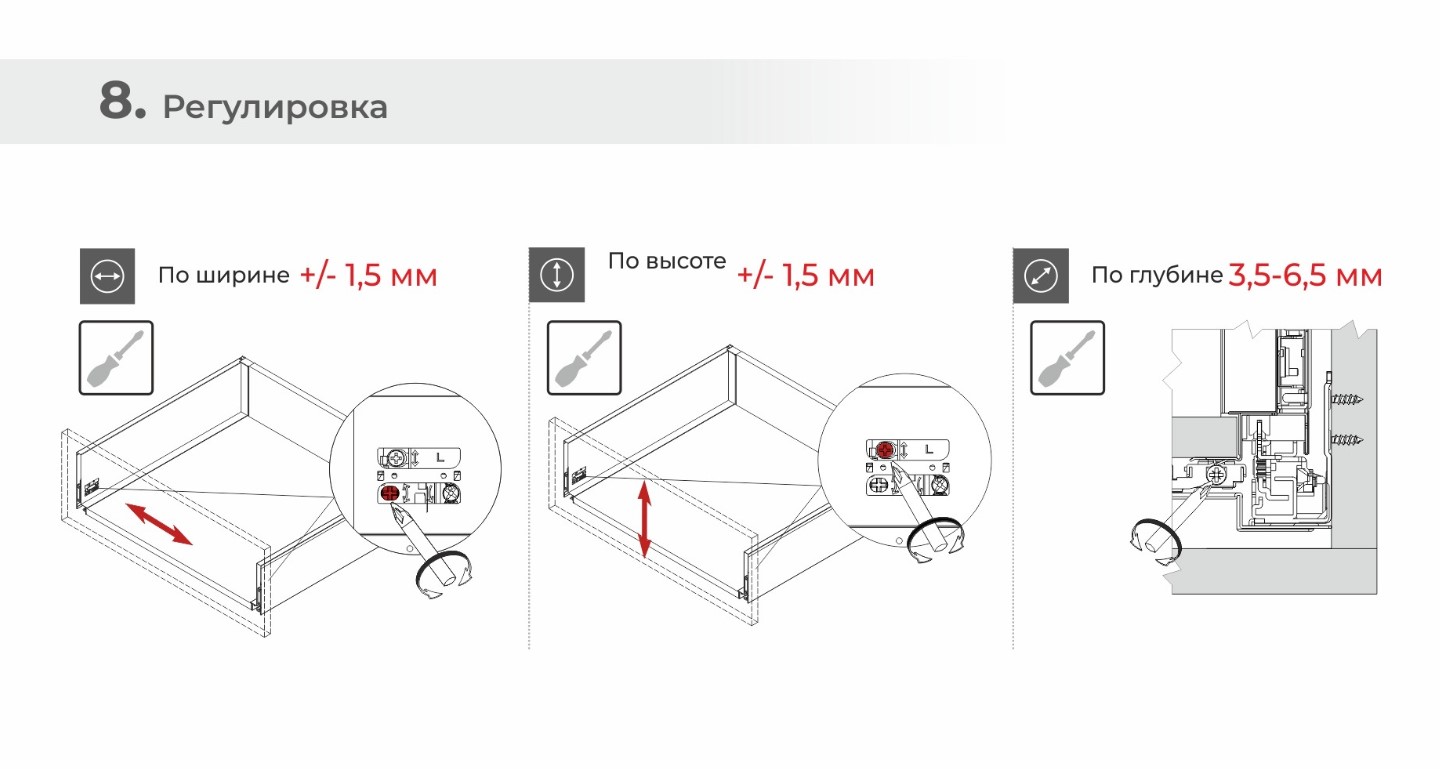 8. Регулировка

По ширине +/- 1,5 мм

L

По высоте +/- 1,5 мм

L

По глубине 3,5-6,5 мм