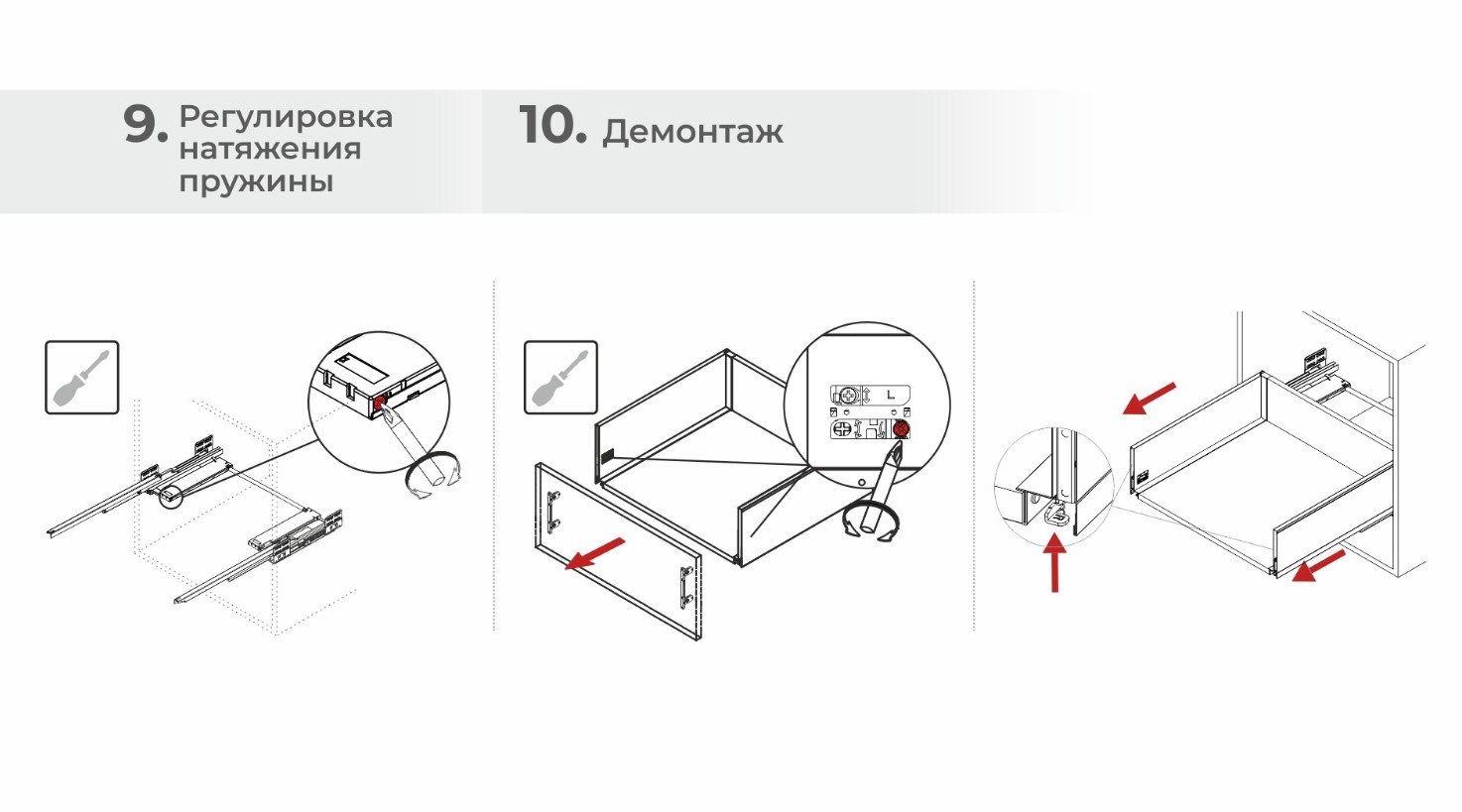 9. Регулировка натяжения пружины

10. Демонтаж

L