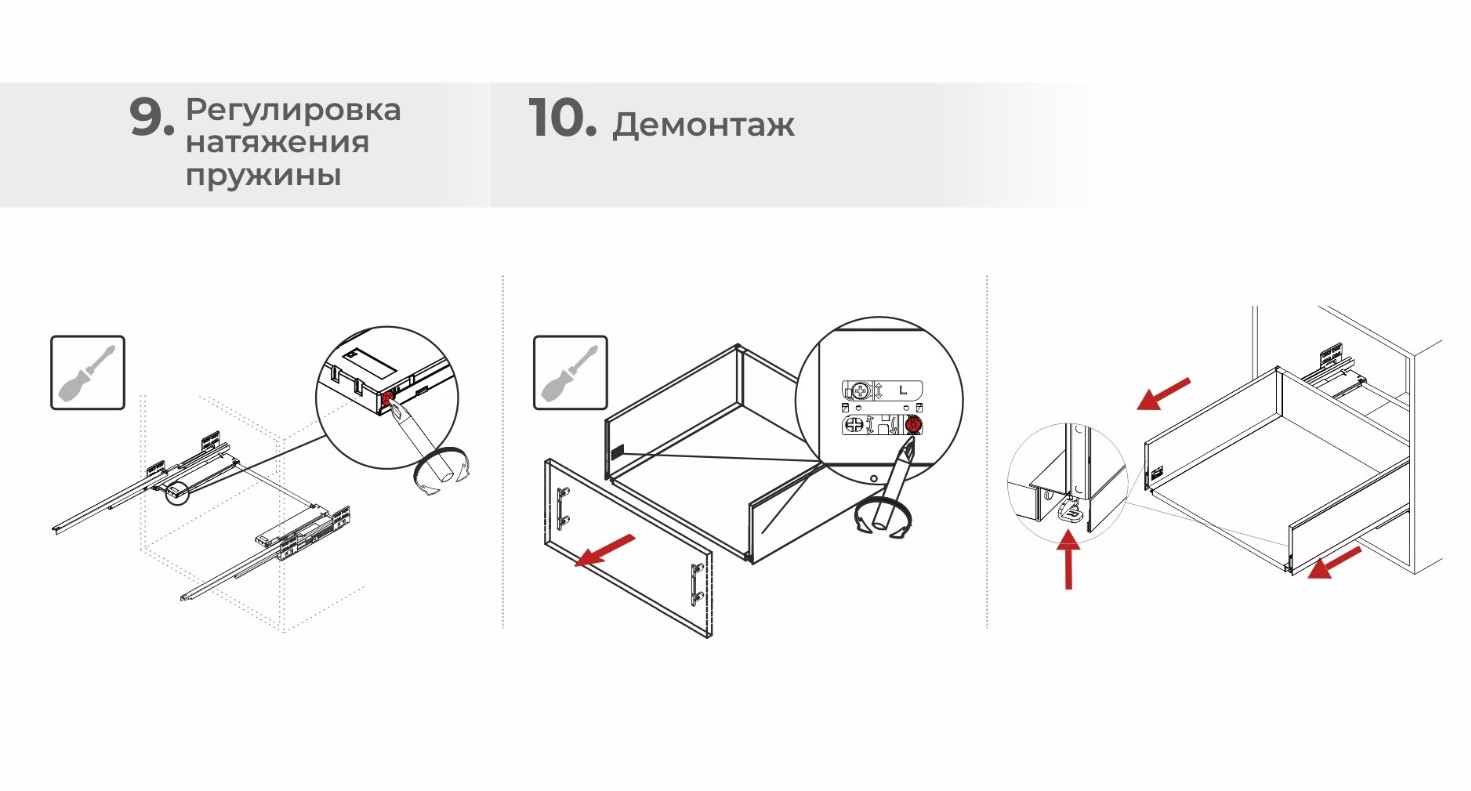 9. Регулировка натяжения пружины

10. Демонтаж

L