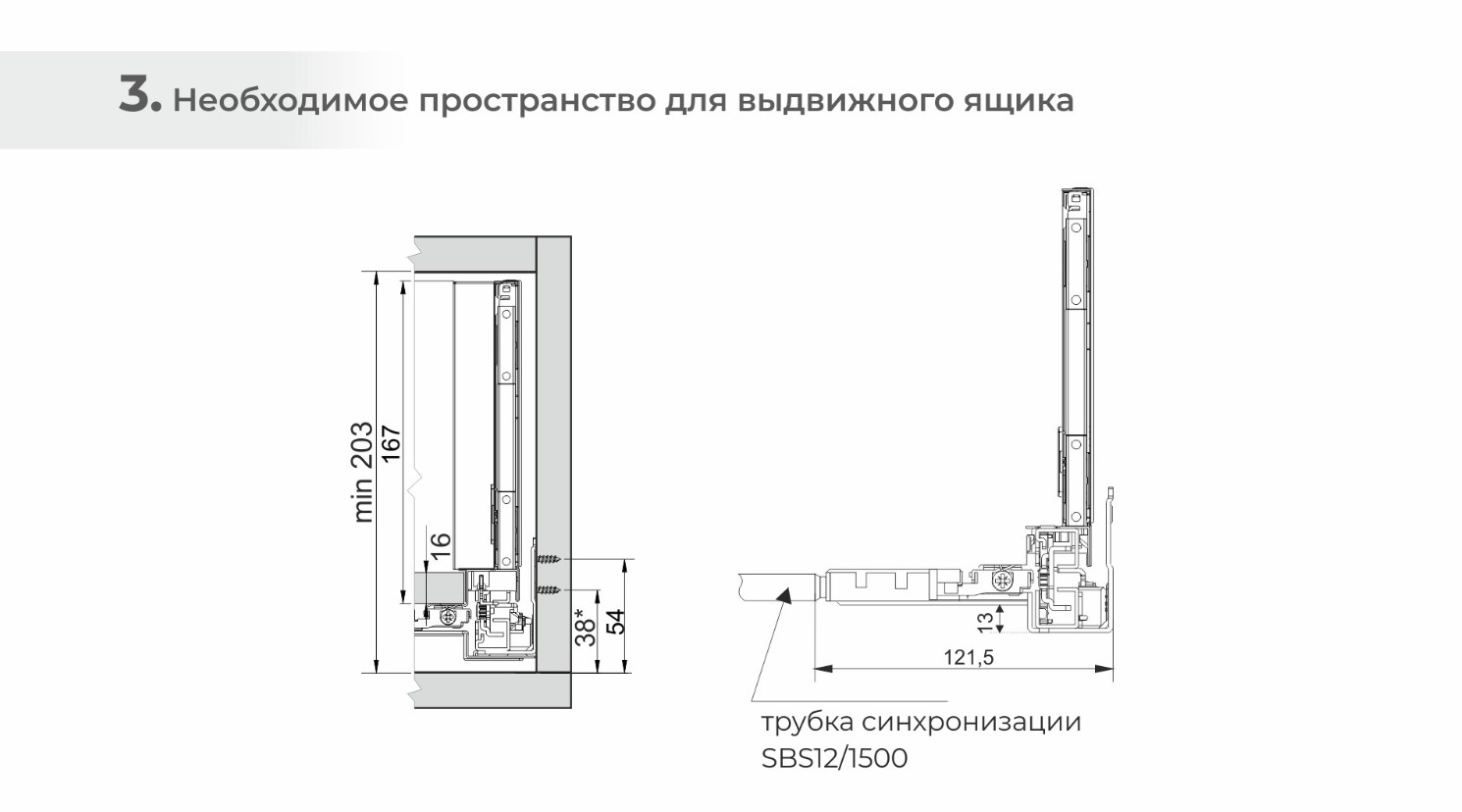 3. Необходимое пространство для выдвижного ящика

min 203
167
16
38*
54

13
121,5

трубка синхронизации
SBS12/1500