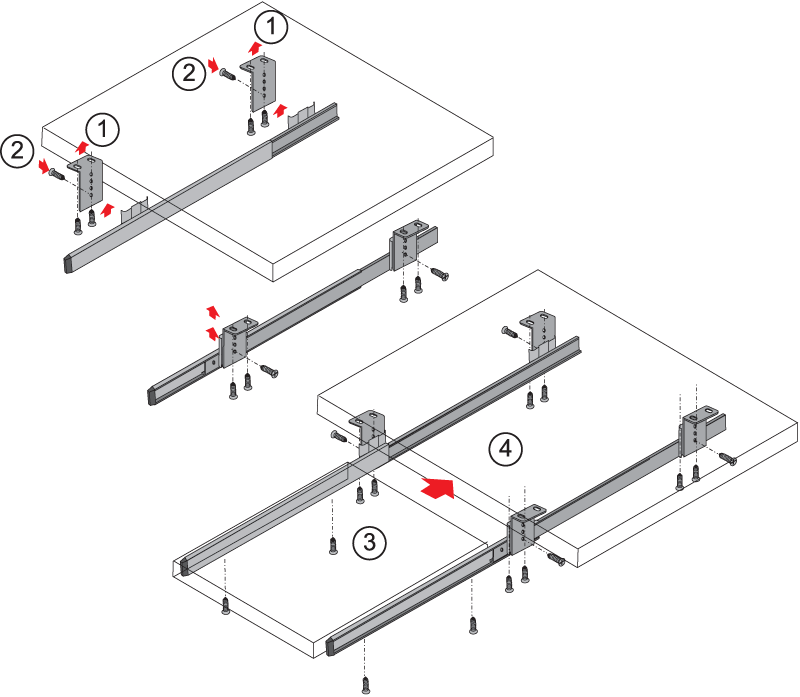 1
2
1
2
4
3