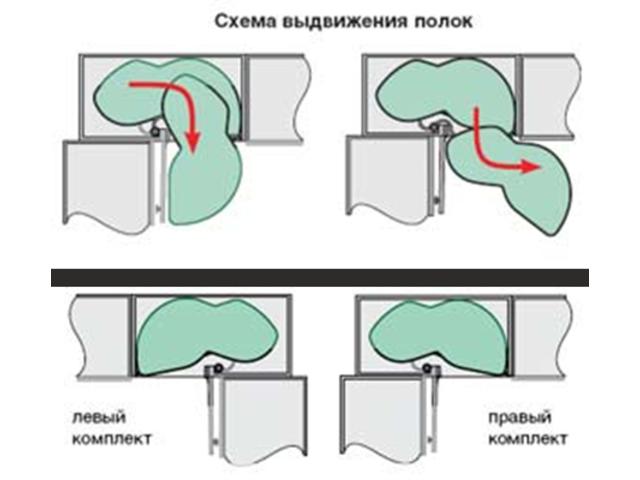 Схема выдвижения полок

левый комплект

правый комплект